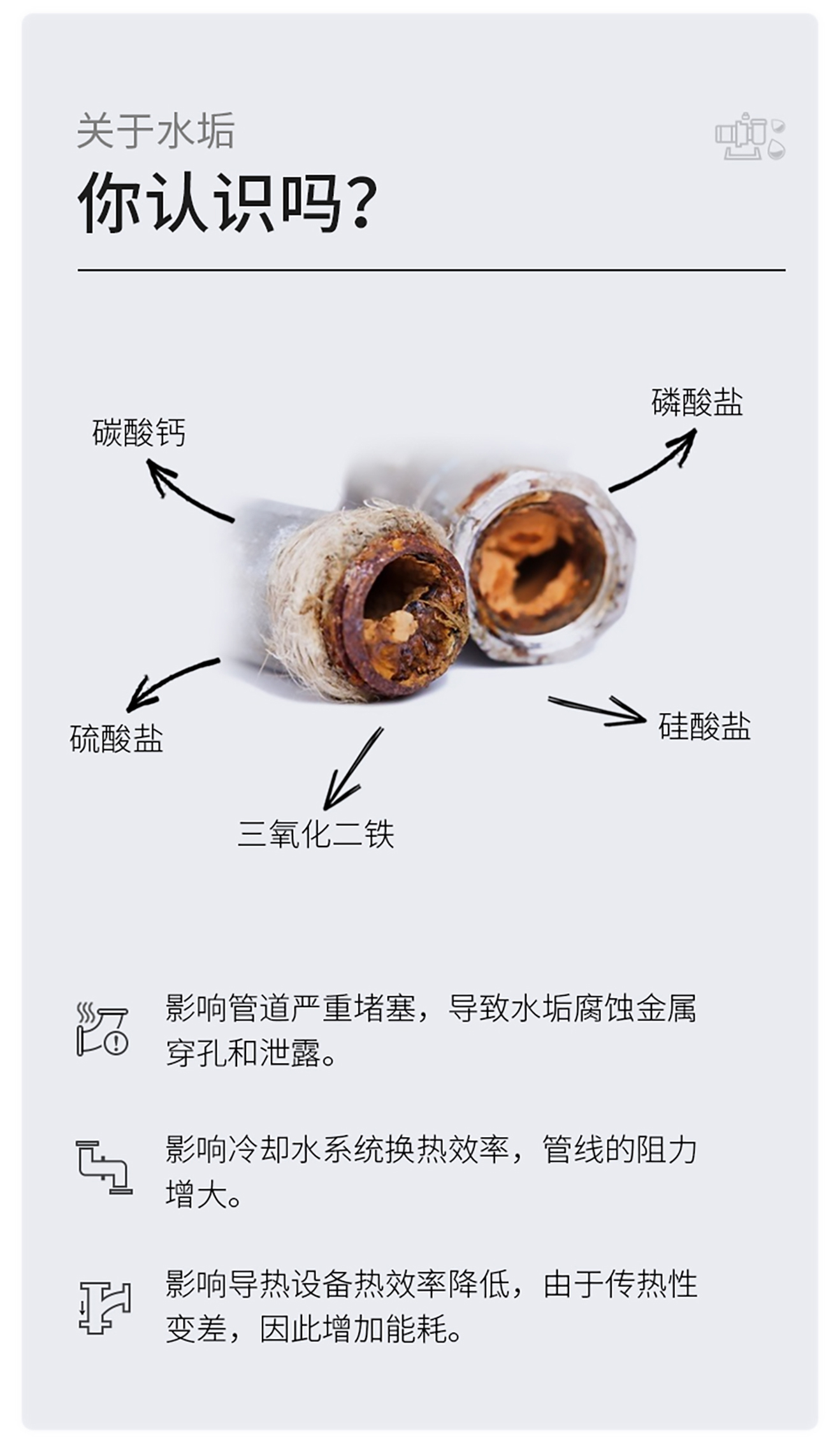 关于水垢
你认识吗?

碳酸钙
磷酸盐
硫酸盐
硅酸盐
三氧化二铁

影响管道严重堵塞，导致水垢腐蚀金属穿孔和泄露。

影响冷却水系统换热效率，管线的阻力增大。

影响导热设备热效率降低，由于传热性变差，因此增加能耗。